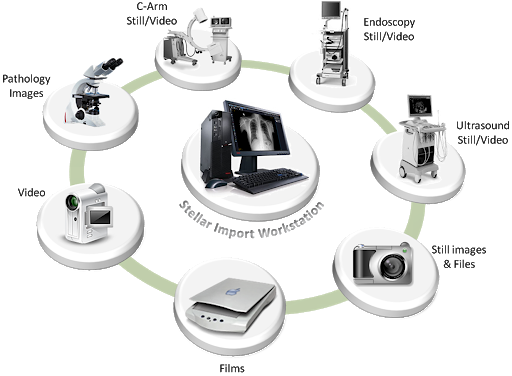 C-Arm
Still/Video

Endoscopy
Still/Video

Pathology
Images

Ultrasound
Still/Video

Video

Stellar Import Workstation

Still images
& Files

Films